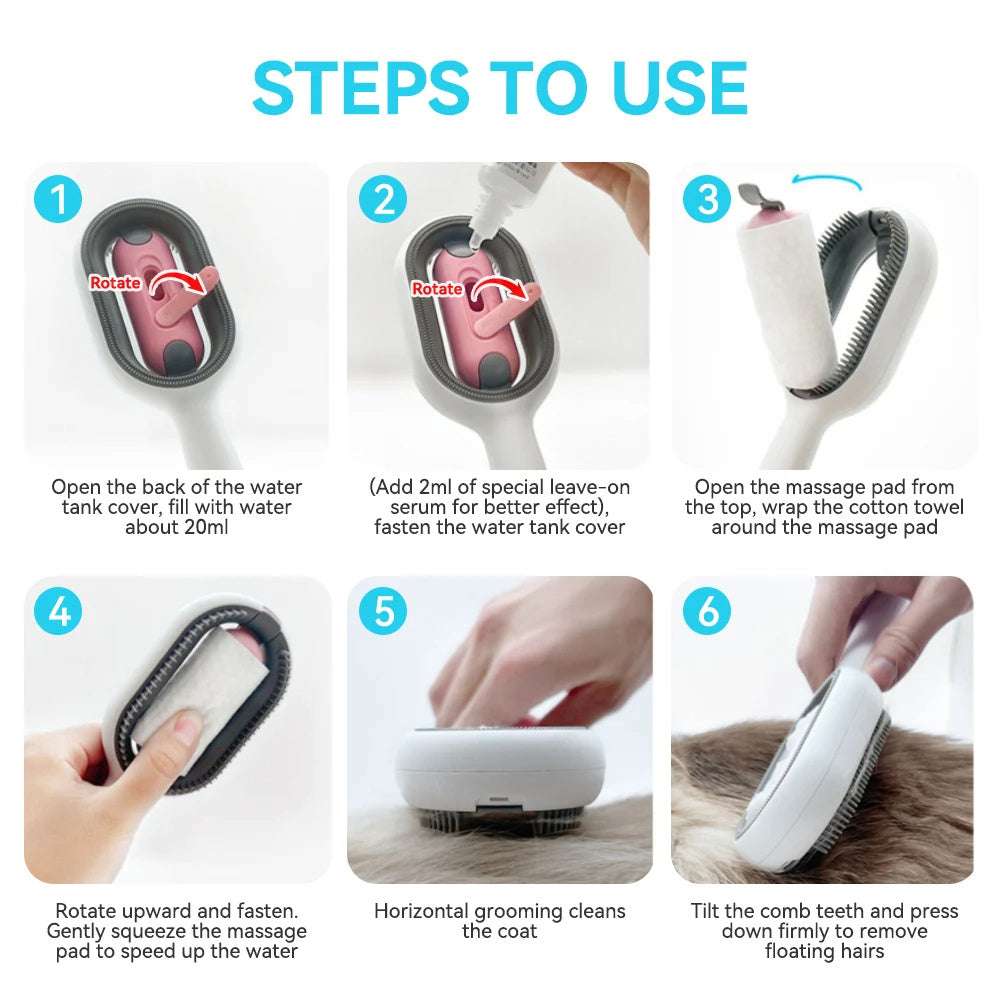 STEPS TO USE

1

Rotate

Open the back of the water tank cover, fill with water about 20ml

2

Rotate

(Add 2ml of special leave-on serum for better effect), fasten the water tank cover

3

Open the massage pad from the top, wrap the cotton towel around the massage pad

4

Rotate upward and fasten. Gently squeeze the massage pad to speed up the water

5

Horizontal grooming cleans the coat

6

Tilt the comb teeth and press down firmly to remove floating hairs