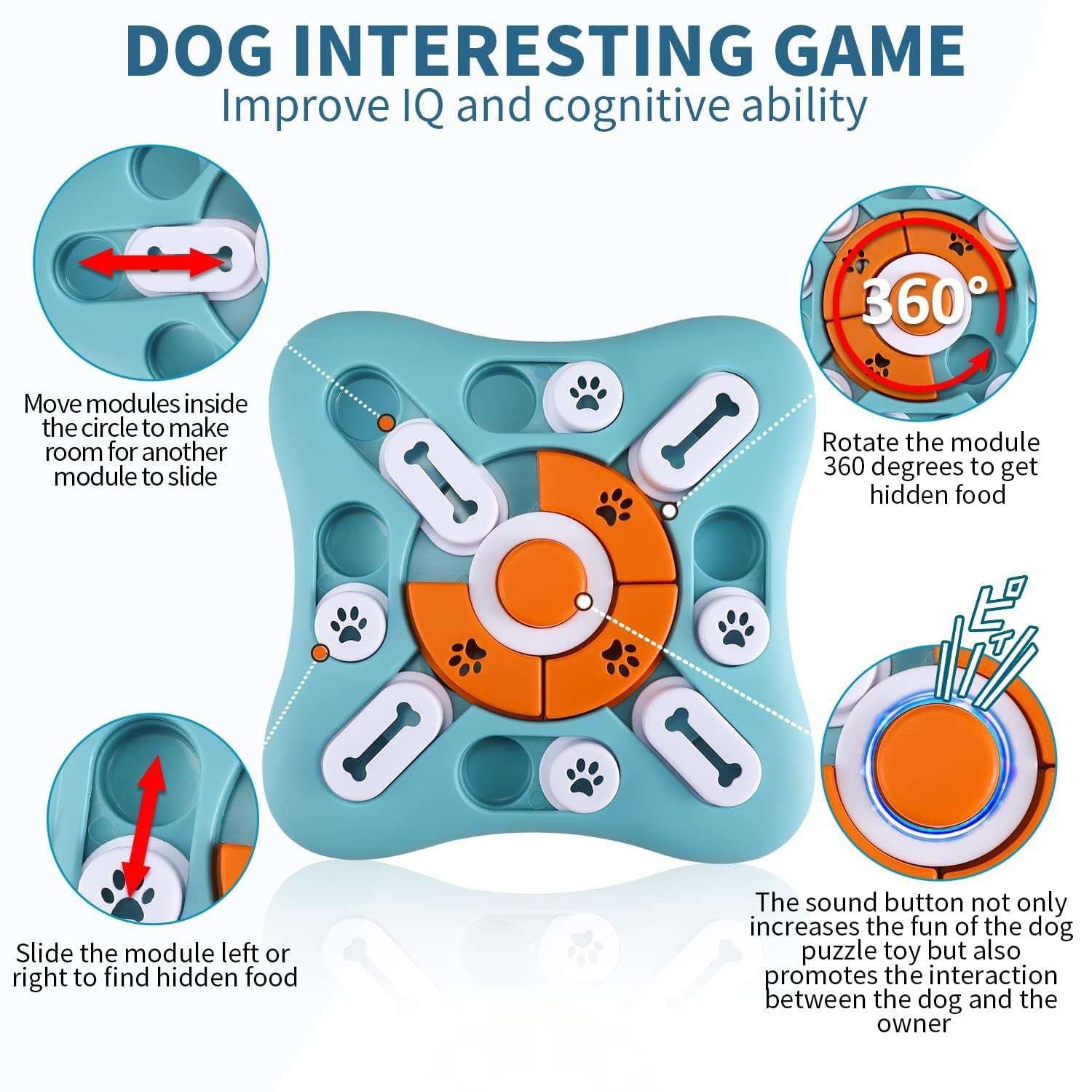 DOG INTERESTING GAME
Improve IQ and cognitive ability

Move modules inside the circle to make room for another module to slide

360°

Rotate the module 360 degrees to get hidden food

ピィ

Slide the module left or right to find hidden food

The sound button not only increases the fun of the dog puzzle toy but also promotes the interaction between the dog and the owner